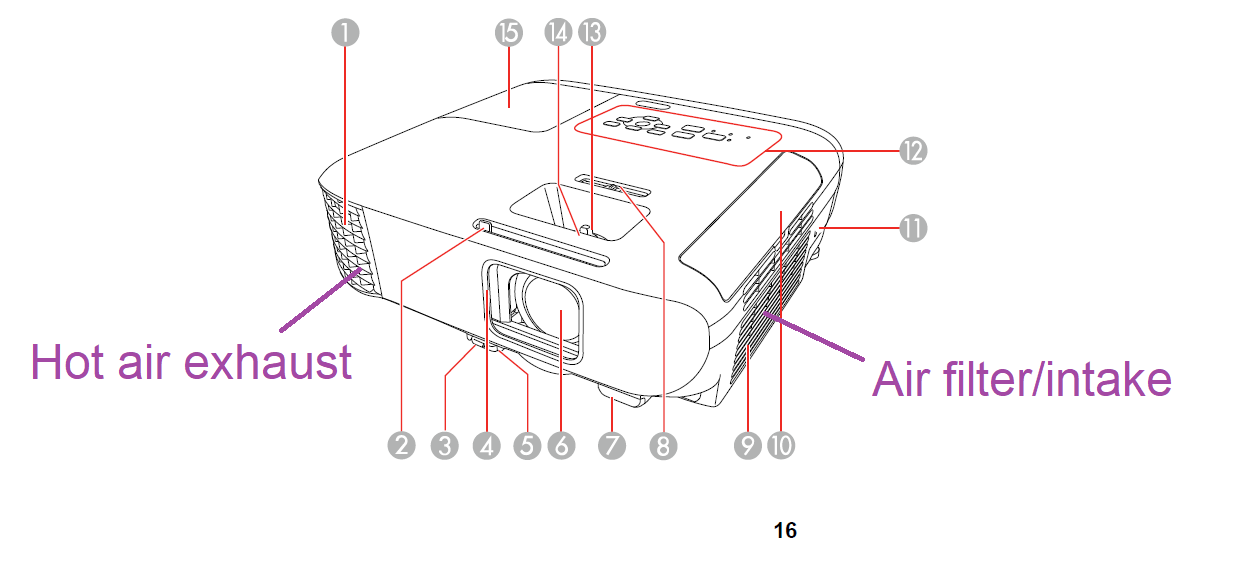 1
15
14
13
12
11
Hot air exhaust
Air filter/intake
2
3
4
5
6
7
8
9
10
16