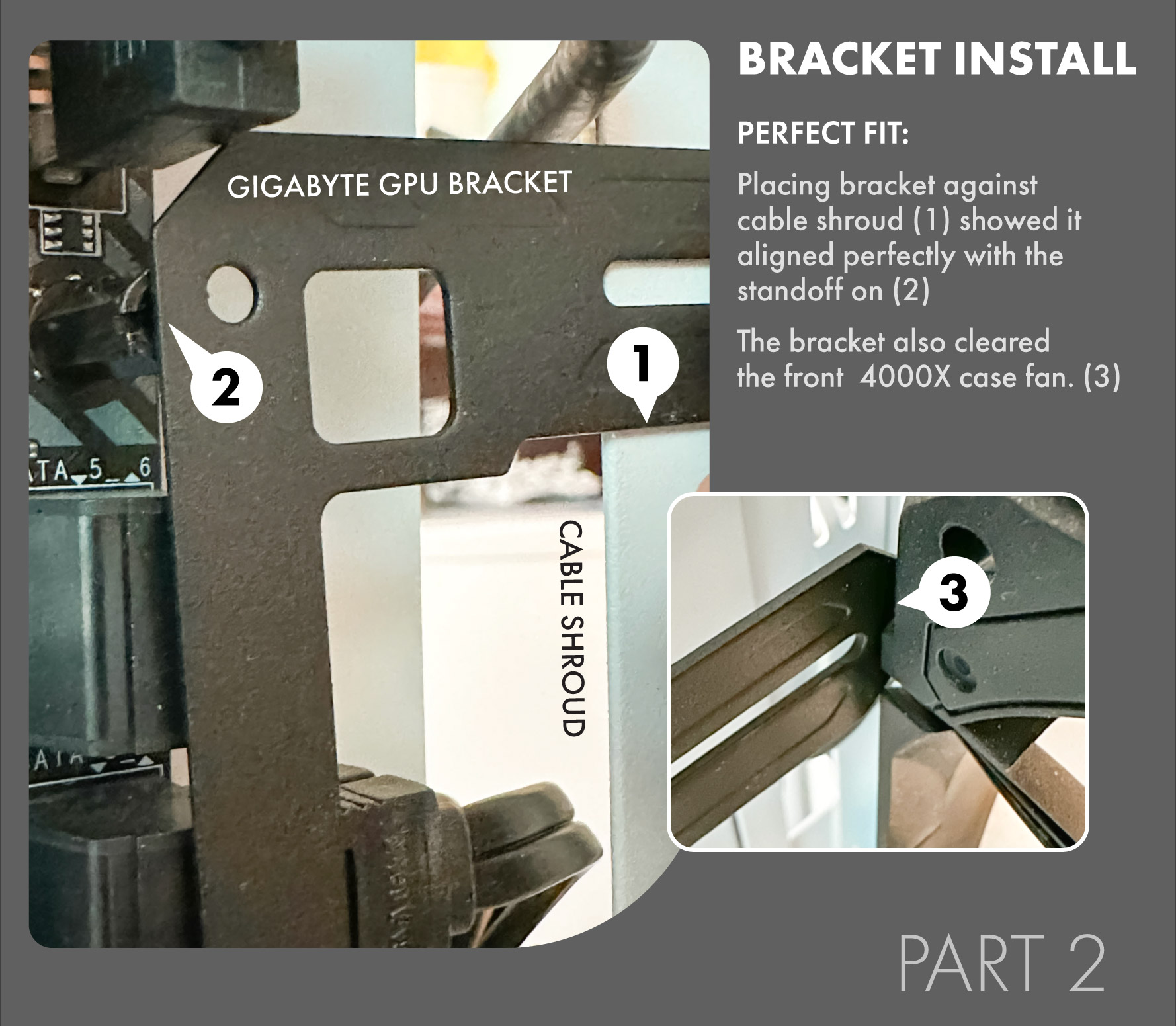 BRACKET INSTALL

PERFECT FIT:

Placing bracket against cable shroud (1) showed it aligned perfectly with the standoff on (2)

The bracket also cleared the front 4000X case fan. (3)

GIGABYTE GPU BRACKET

2

1

ATA_5_6

CABLE SHROUD

3

PART 2