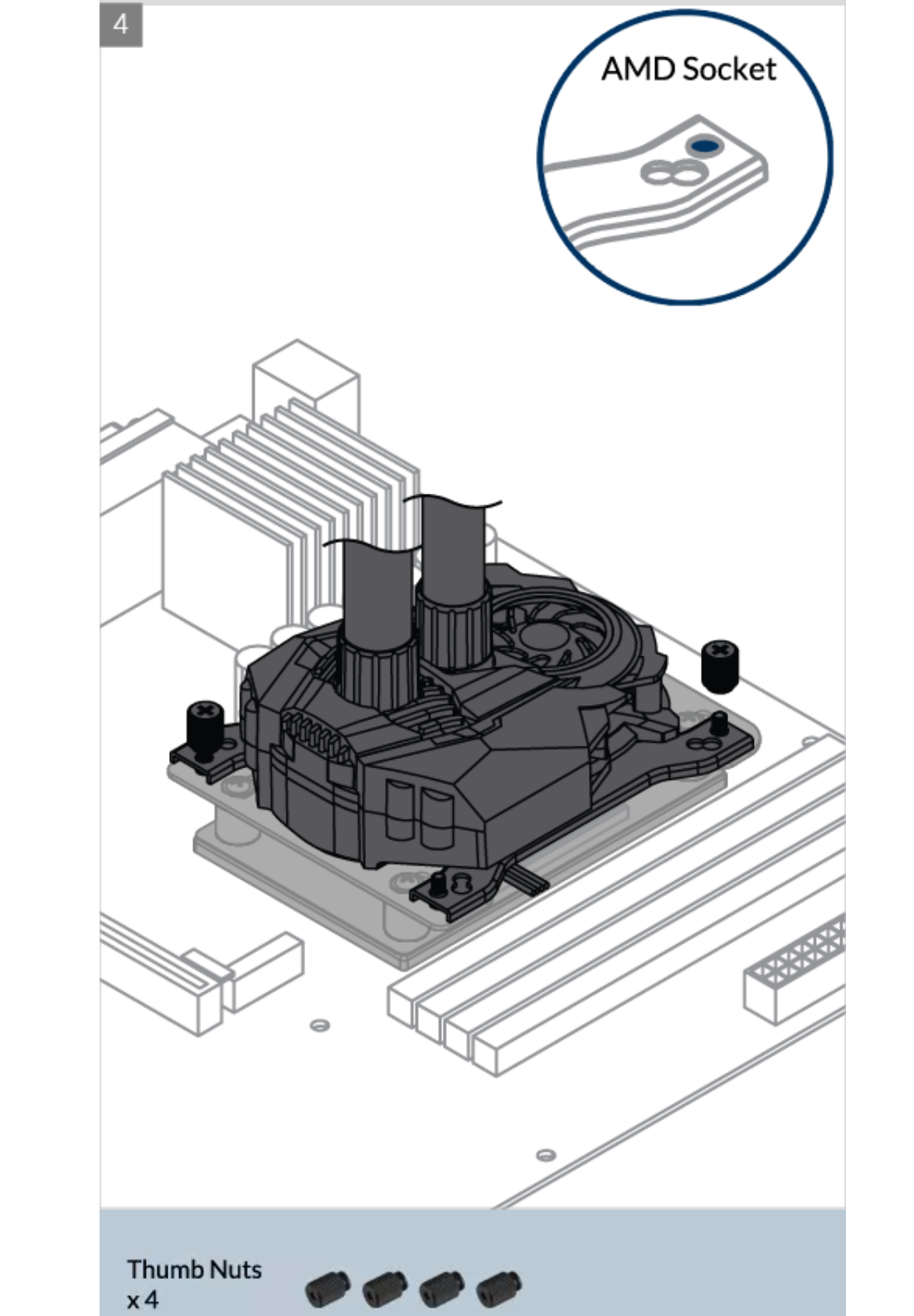 4

AMD Socket

Thumb Nuts
x 4