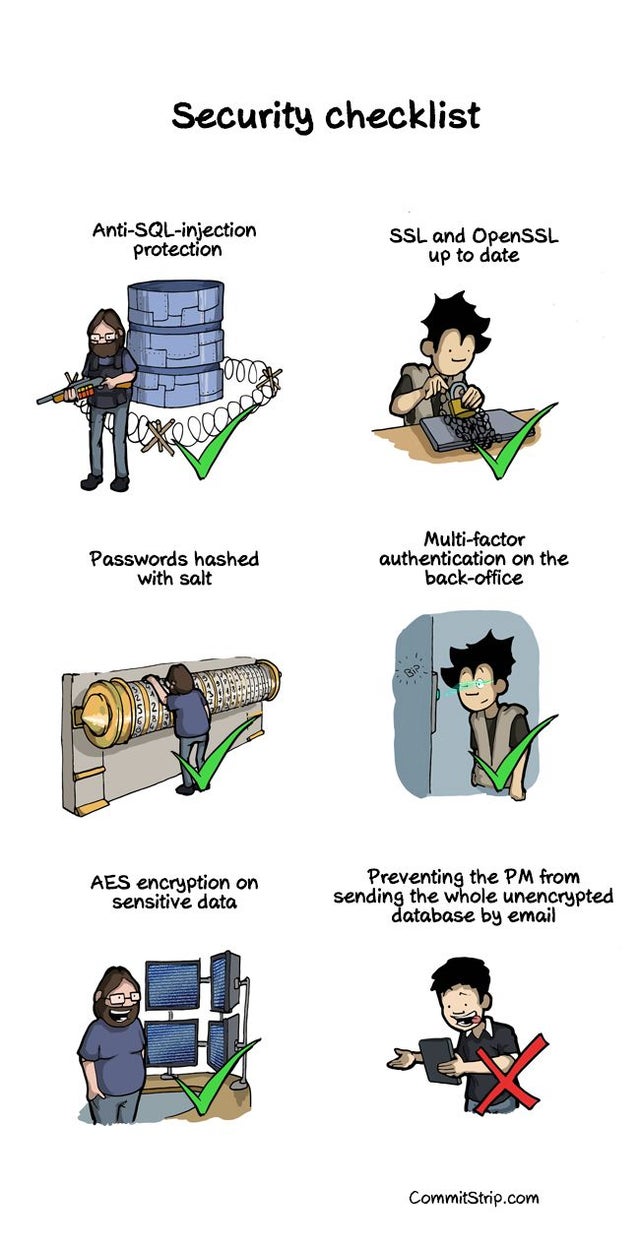 Security checklist

Anti-SQL-injection protection

SSL and OpenSSL up to date

Passwords hashed with salt

Multi-factor authentication on the back-office

BIP

AES encryption on sensitive data

Preventing the PM from sending the whole unencrypted database by email

CommitStrip.com