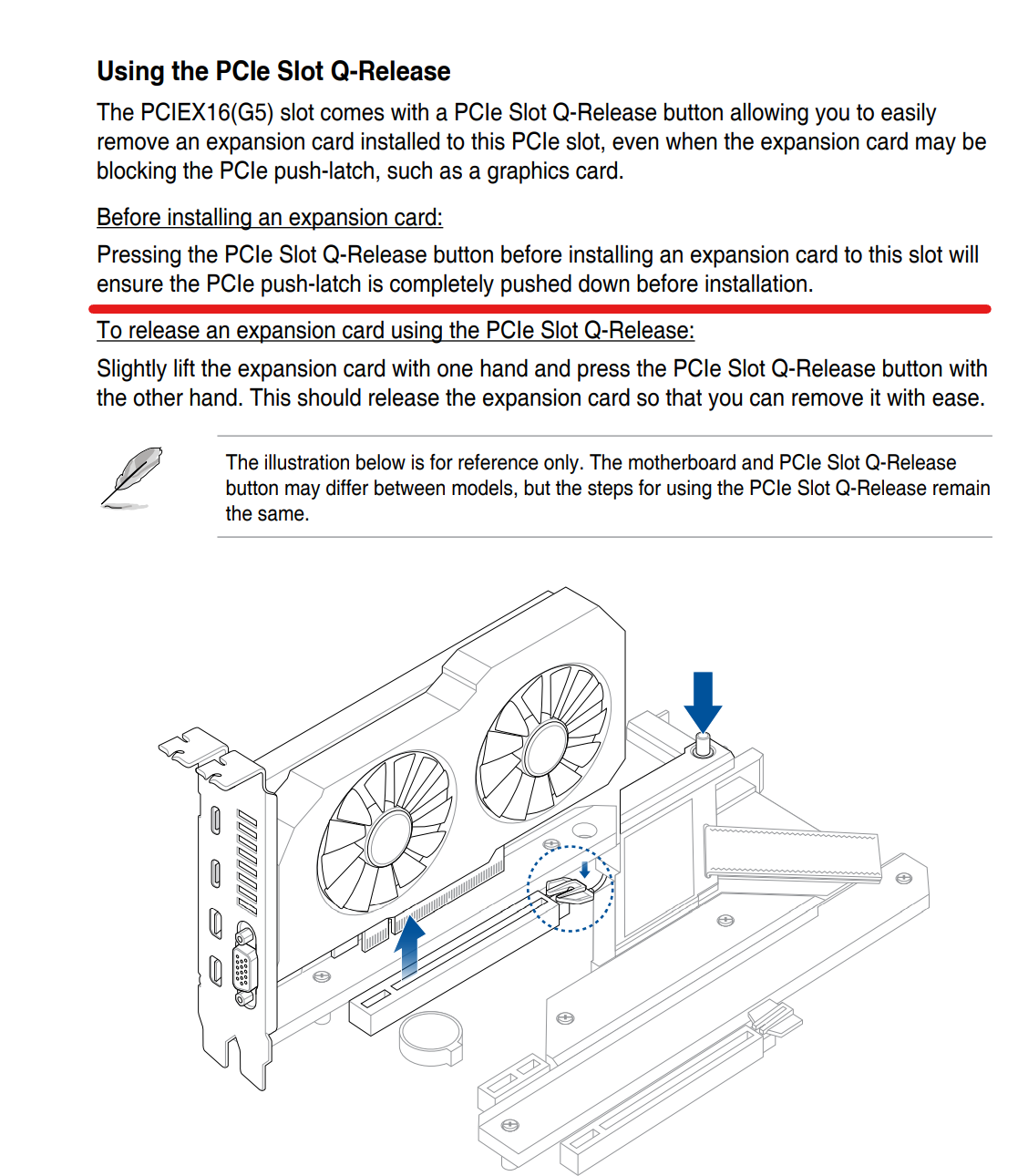 Using the PCIe Slot Q-Release

The PCIEX16(G5) slot comes with a PCIe Slot Q-Release button allowing you to easily remove an expansion card installed to this PCIe slot, even when the expansion card may be blocking the PCIe push-latch, such as a graphics card.

Before installing an expansion card:

Pressing the PCIe Slot Q-Release button before installing an expansion card to this slot will ensure the PCIe push-latch is completely pushed down before installation.

To release an expansion card using the PCIe Slot Q-Release:

Slightly lift the expansion card with one hand and press the PCIe Slot Q-Release button with the other hand. This should release the expansion card so that you can remove it with ease.

The illustration below is for reference only. The motherboard and PCIe Slot Q-Release button may differ between models, but the steps for using the PCIe Slot Q-Release remain the same.