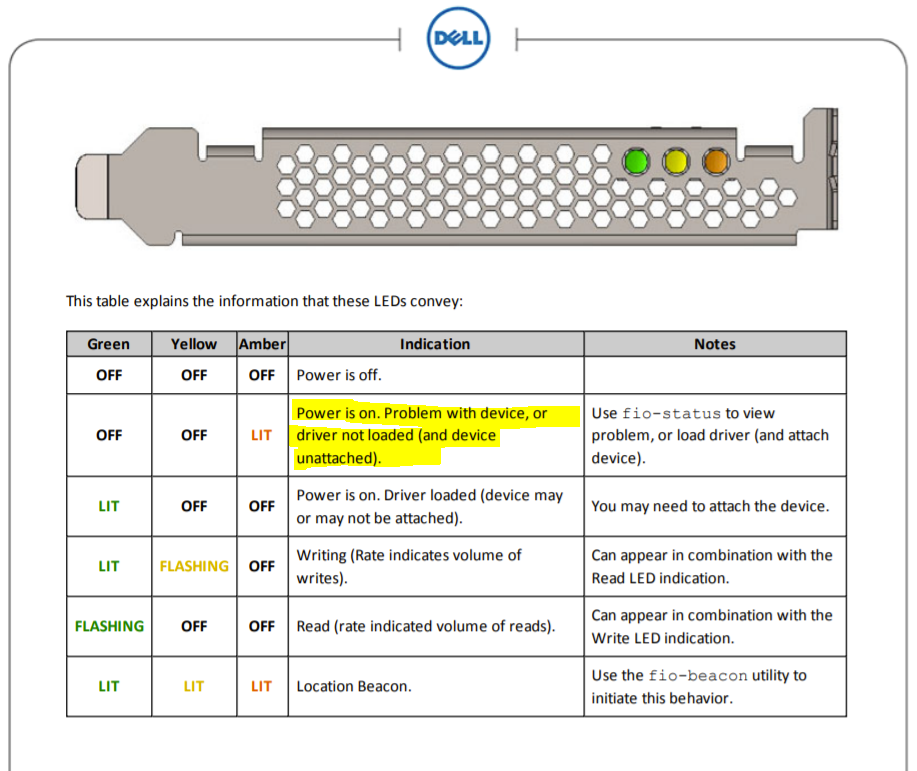 DELL

This table explains the information that these LEDs convey:

| Green | Yellow | Amber | Indication | Notes |
|---|---|---|---|---|
| OFF | OFF | OFF | Power is off. | |
| OFF | OFF | LIT | Power is on. Problem with device, or driver not loaded (and device unattached). | Use fio-status to view problem, or load driver (and attach device). |
| LIT | OFF | OFF | Power is on. Driver loaded (device may or may not be attached). | You may need to attach the device. |
| LIT | FLASHING | OFF | Writing (Rate indicates volume of writes). | Can appear in combination with the Read LED indication. |
| FLASHING | OFF | OFF | Read (rate indicated volume of reads). | Can appear in combination with the Write LED indication. |
| LIT | LIT | LIT | Location Beacon. | Use the fio-beacon utility to initiate this behavior. |