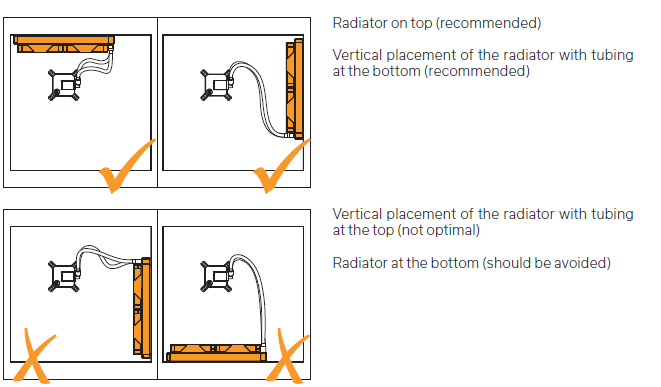 Radiator on top (recommended)

Vertical placement of the radiator with tubing at the bottom (recommended)

Vertical placement of the radiator with tubing at the top (not optimal)

Radiator at the bottom (should be avoided)