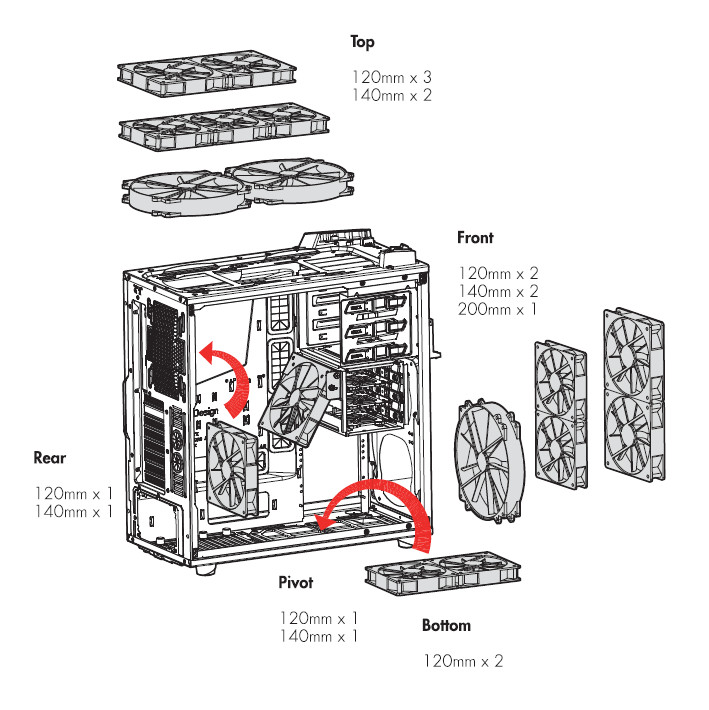 Top

120mm x 3
140mm x 2

Front

120mm x 2
140mm x 2
200mm x 1

Design

Rear

120mm x 1
140mm x 1

Pivot

120mm x 1
140mm x 1

Bottom

120mm x 2